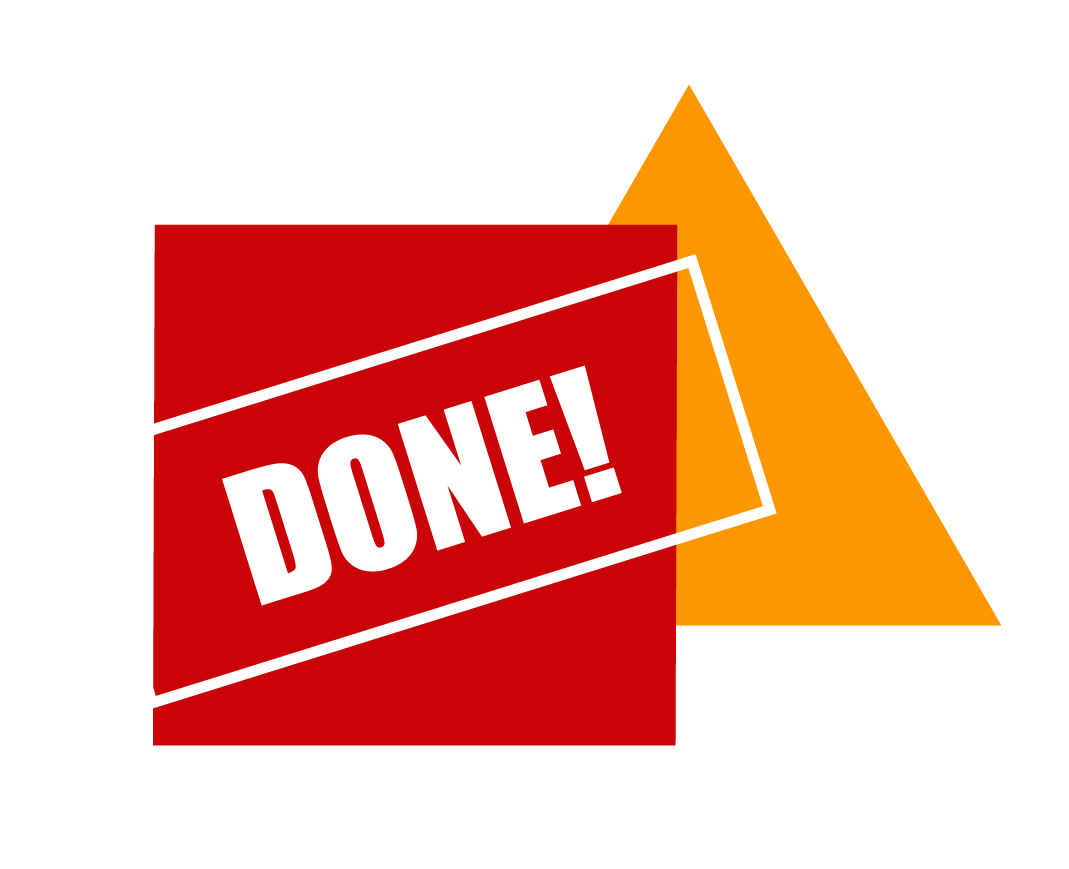 DONE!